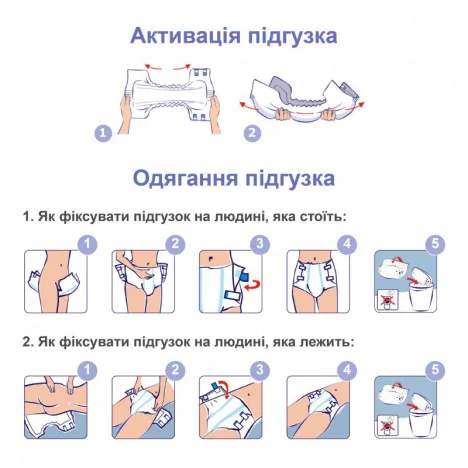 Активація підгузка

1

2

Одягання підгузка

1. Як фіксувати підгузок на людині, яка стоїть:

1

2

3

4

5

2. Як фіксувати підгузок на людині, яка лежить:

1

2

3

4

5